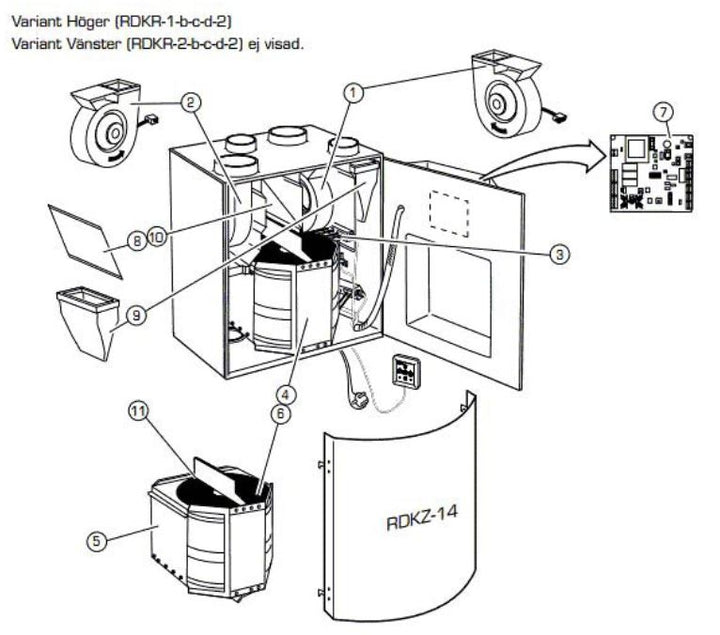 Variant Höger (RDKR-1-b-c-d-2)
Variant Vänster (RDKR-2-b-c-d-2) ej visad.

2
1
7
8
10
3
9
4
11
6
5
RDKZ-14