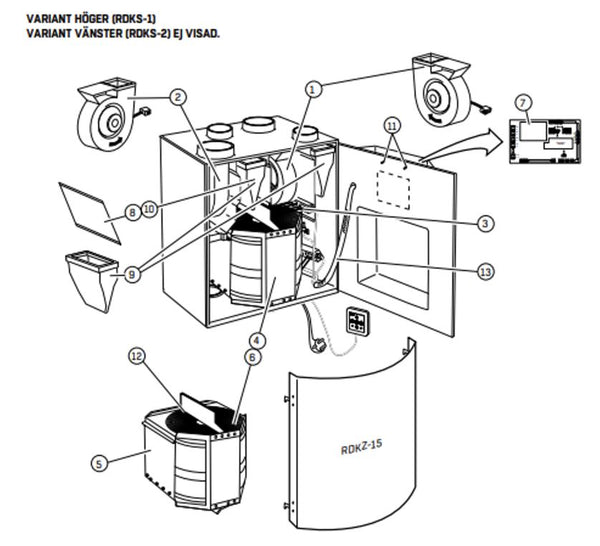 VARIANT HÖGER (RDKS-1)
VARIANT VÄNSTER (RDKS-2) EJ VISAD.

2
1
7
11
8
10
3
9
13
4
12
6
5
RDKZ-15